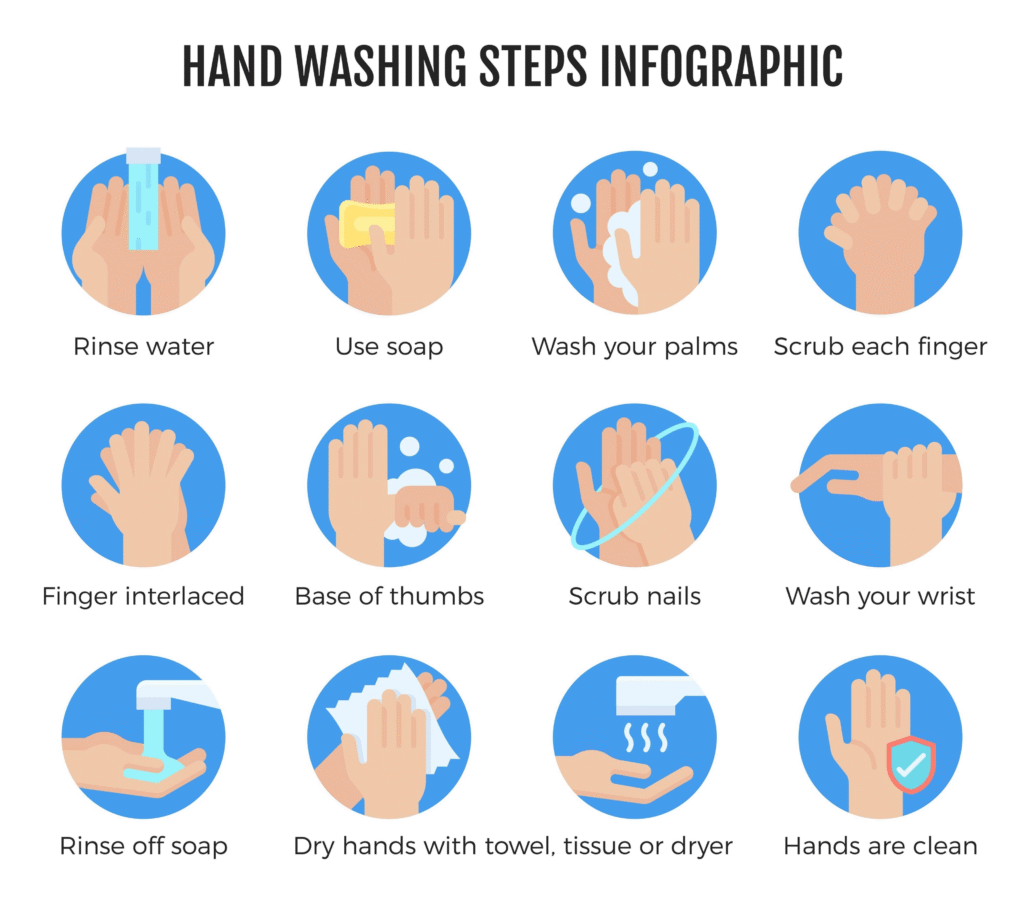 HAND WASHING STEPS INFOGRAPHIC

Rinse water

Use soap

Wash your palms

Scrub each finger

Finger interlaced

Base of thumbs

Scrub nails

Wash your wrist

Rinse off soap

Dry hands with towel, tissue or dryer

Hands are clean