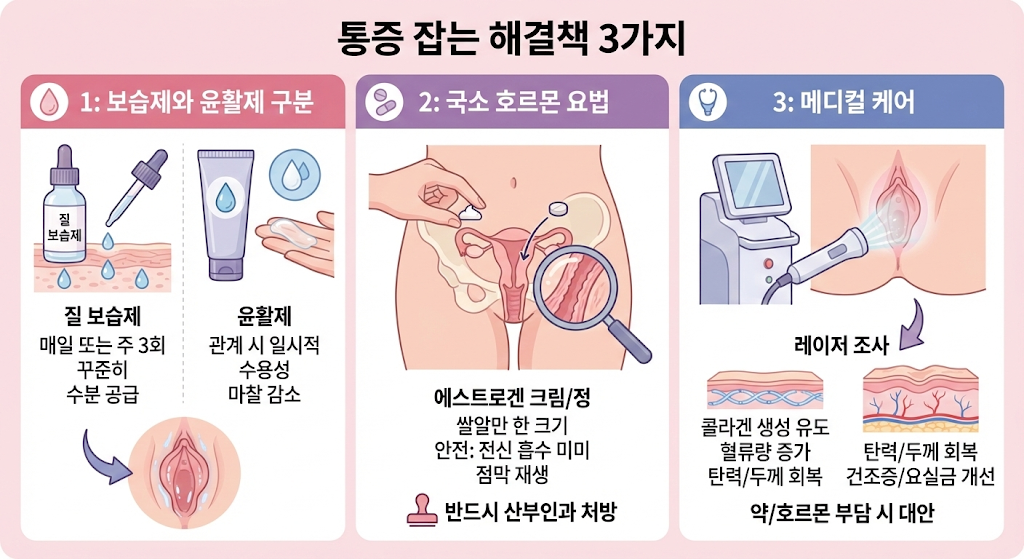 통증 잡는 해결책 3가지

1: 보습제와 윤활제 구분

질 보습제

질 보습제
매일 또는 주 3회
꾸준히
수분 공급

윤활제
관계 시 일시적
수용성
마찰 감소

2: 국소 호르몬 요법

에스트로겐 크림/정
쌀알만 한 크기
안전: 전신 흡수 미미
점막 재생

반드시 산부인과 처방

3: 메디컬 케어

레이저 조사

콜라겐 생성 유도
혈류량 증가
탄력/두께 회복

탄력/두께 회복
건조증/요실금 개선

약/호르몬 부담 시 대안