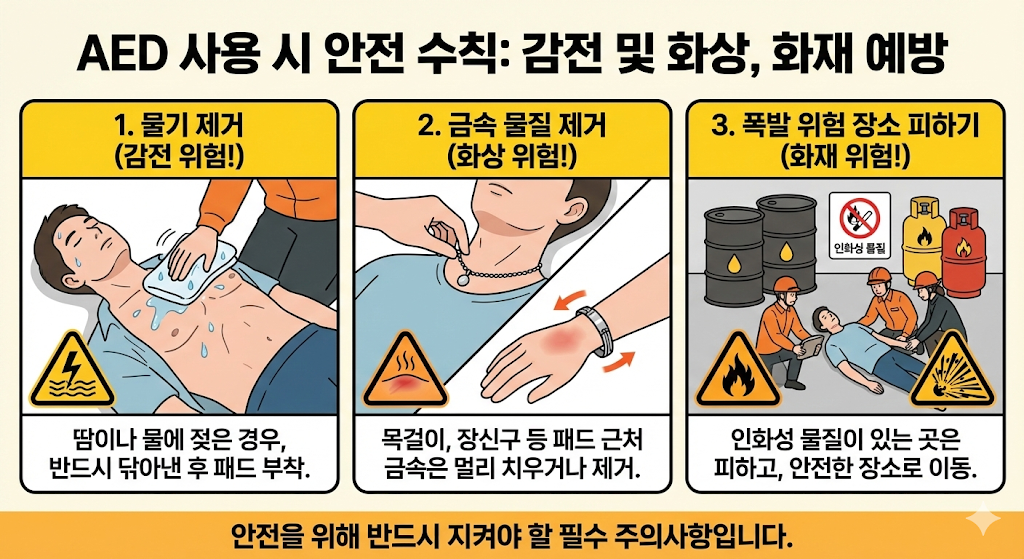 AED 사용 시 안전 수칙: 감전 및 화상, 화재 예방

1. 물기 제거
(감전 위험!)

땀이나 물에 젖은 경우, 반드시 닦아낸 후 패드 부착.

2. 금속 물질 제거
(화상 위험!)

목걸이, 장신구 등 패드 근처 금속은 멀리 치우거나 제거.

3. 폭발 위험 장소 피하기
(화재 위험!)

인화성 물질

인화성 물질이 있는 곳은 피하고, 안전한 장소로 이동.

안전을 위해 반드시 지켜야 할 필수 주의사항입니다.